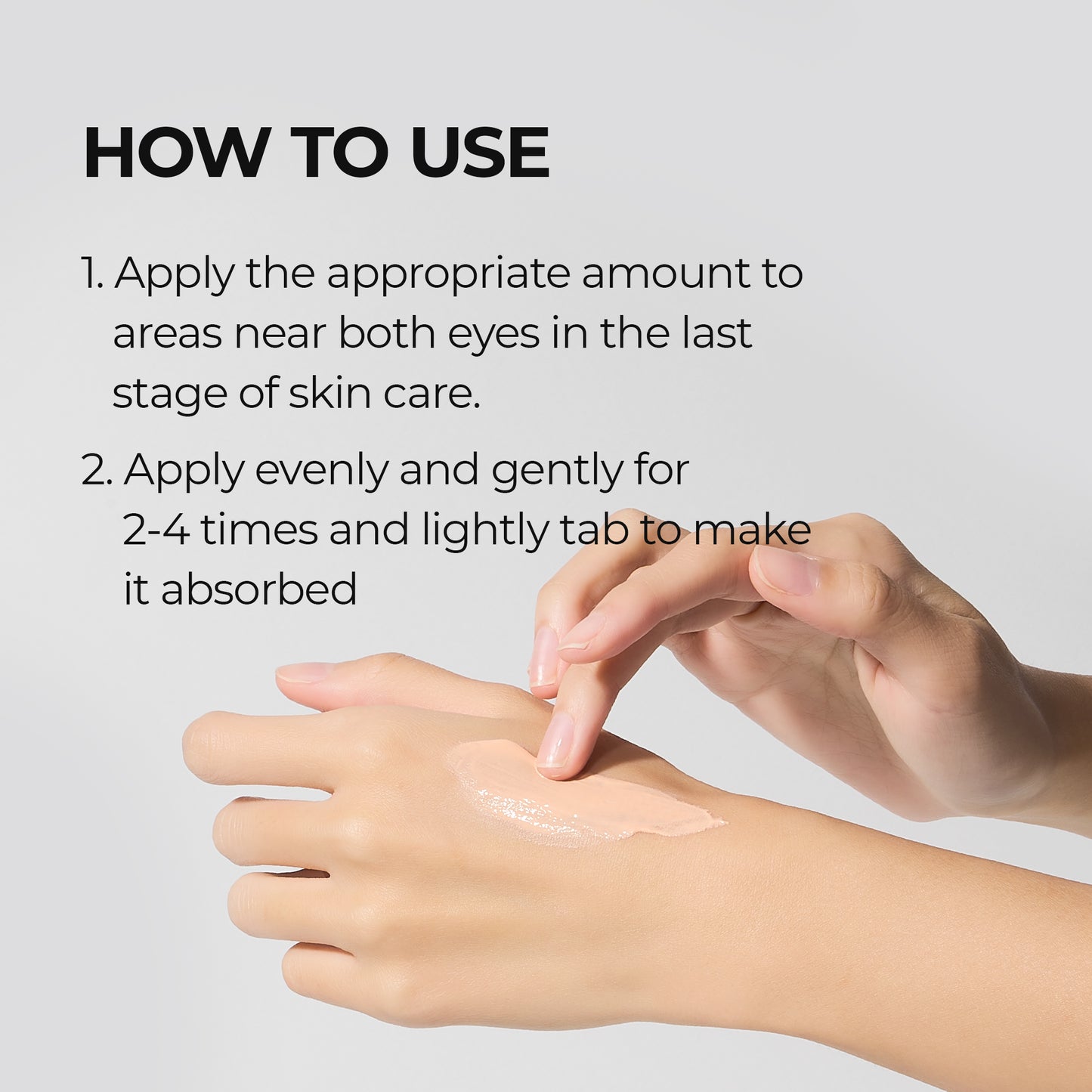 HOW TO USE

1. Apply the appropriate amount to areas near both eyes in the last stage of skin care.

2. Apply evenly and gently for 2-4 times and lightly tab to make it absorbed