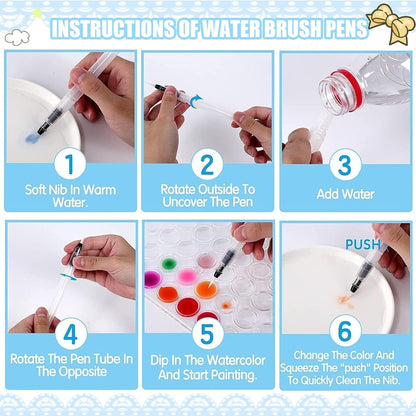 INSTRUCTIONS OF WATER BRUSH PENS

1
Soft Nib In Warm Water.

2
Rotate Outside To Uncover The Pen

3
Add Water

4
Rotate The Pen Tube In The Opposite

5
Dip In The Watercolor And Start Painting.

PUSH
6
Change The Color And Squeeze The "push" Position To Quickly Clean The Nib.