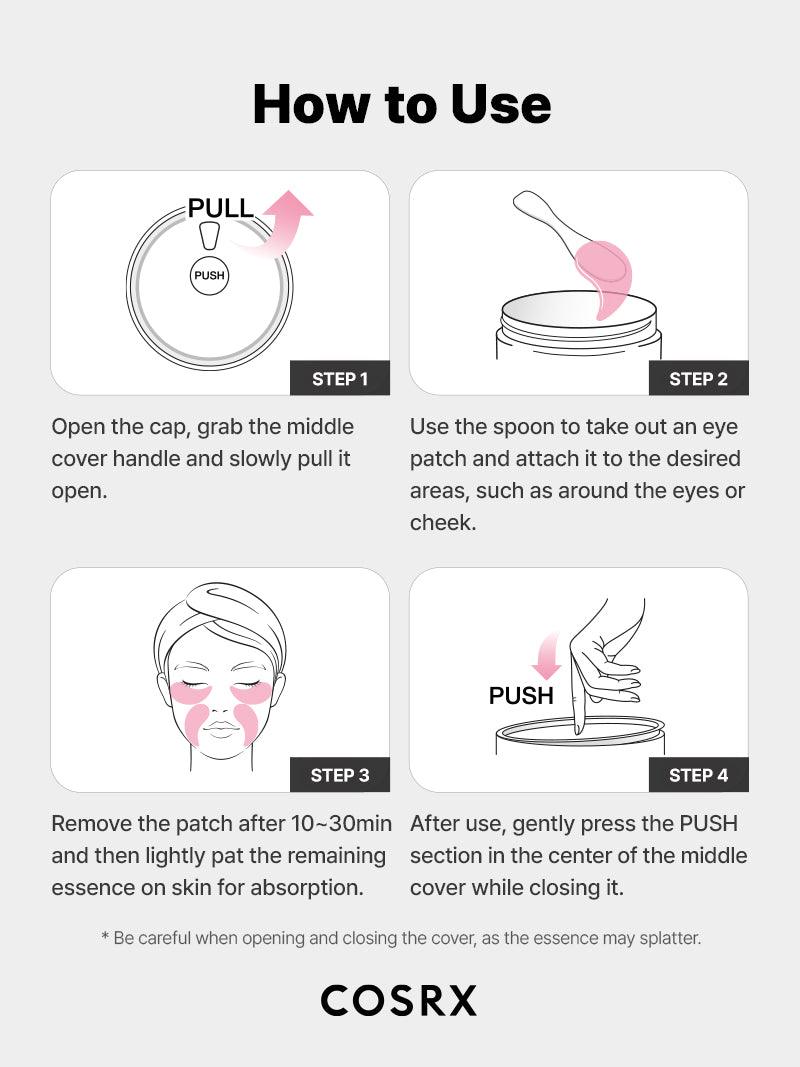 How to Use

PULL

PUSH

STEP 1

Open the cap, grab the middle cover handle and slowly pull it open.

STEP 2

Use the spoon to take out an eye patch and attach it to the desired areas, such as around the eyes or cheek.

STEP 3

Remove the patch after 10~30min and then lightly pat the remaining essence on skin for absorption.

PUSH

STEP 4

After use, gently press the PUSH section in the center of the middle cover while closing it.

* Be careful when opening and closing the cover, as the essence may splatter.

COSRX